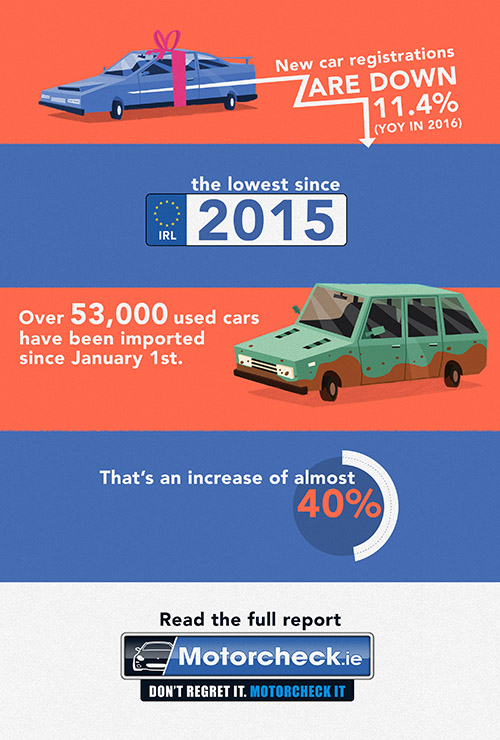 New car registrations ARE DOWN 11.4% (YOY IN 2016)

the lowest since

IRL 2015

Over 53,000 used cars have been imported since January 1st.

That's an increase of almost 40%

Read the full report

Motorcheck.ie

DON'T REGRET IT. MOTORCHECK IT